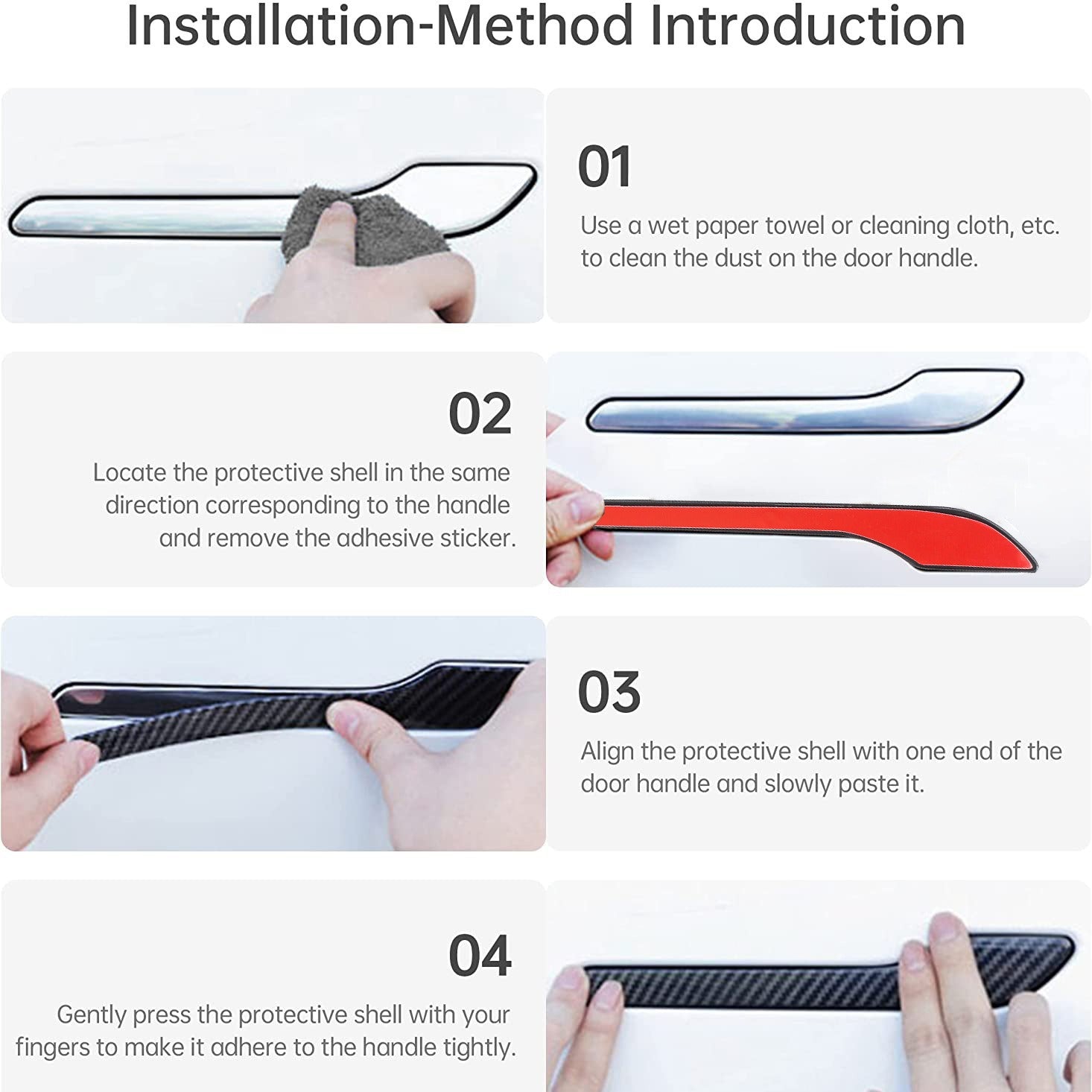 Installation-Method Introduction

01

Use a wet paper towel or cleaning cloth, etc. to clean the dust on the door handle.

02

Locate the protective shell in the same direction corresponding to the handle and remove the adhesive sticker.

03

Align the protective shell with one end of the door handle and slowly paste it.

04

Gently press the protective shell with your fingers to make it adhere to the handle tightly.